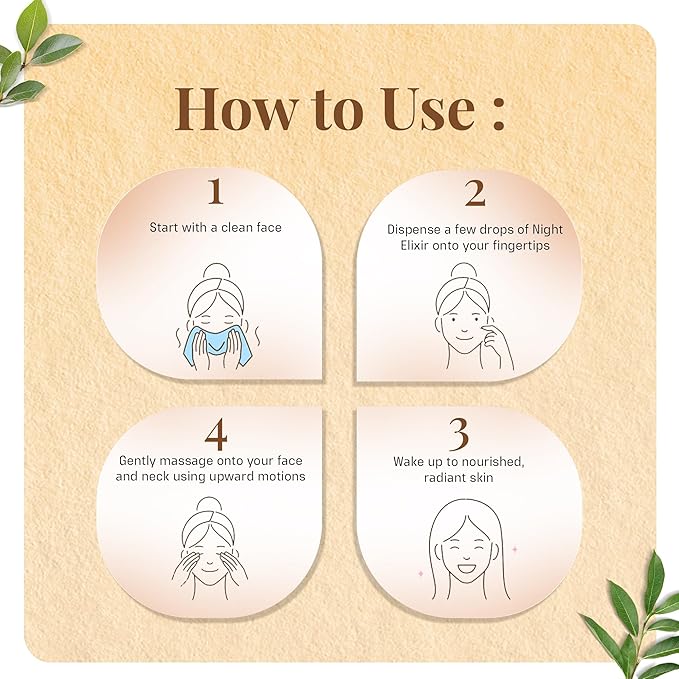 How to Use :

1
Start with a clean face

2
Dispense a few drops of Night Elixir onto your fingertips

4
Gently massage onto your face and neck using upward motions

3
Wake up to nourished, radiant skin