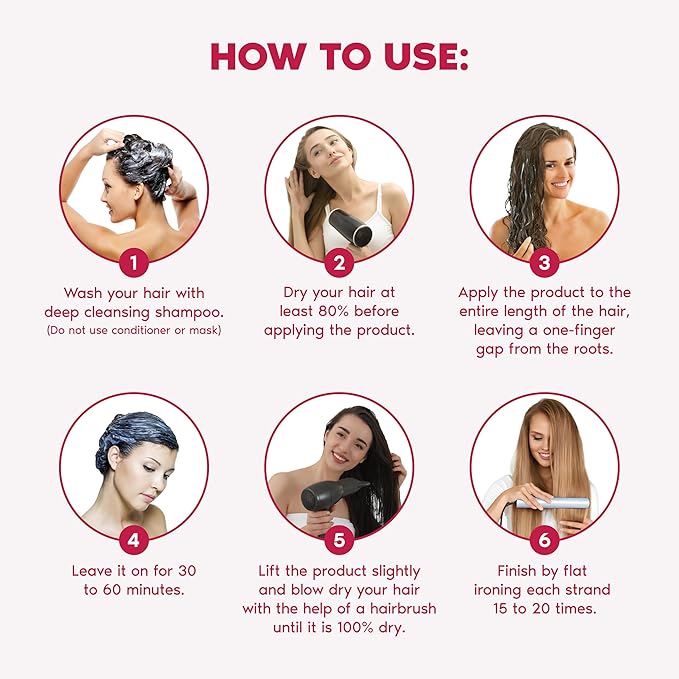 HOW TO USE:

1
Wash your hair with deep cleansing shampoo.
(Do not use conditioner or mask)

2
Dry your hair at least 80% before applying the product.

3
Apply the product to the entire length of the hair, leaving a one-finger gap from the roots.

4
Leave it on for 30 to 60 minutes.

5
Lift the product slightly and blow dry your hair with the help of a hairbrush until it is 100% dry.

6
Finish by flat ironing each strand 15 to 20 times.