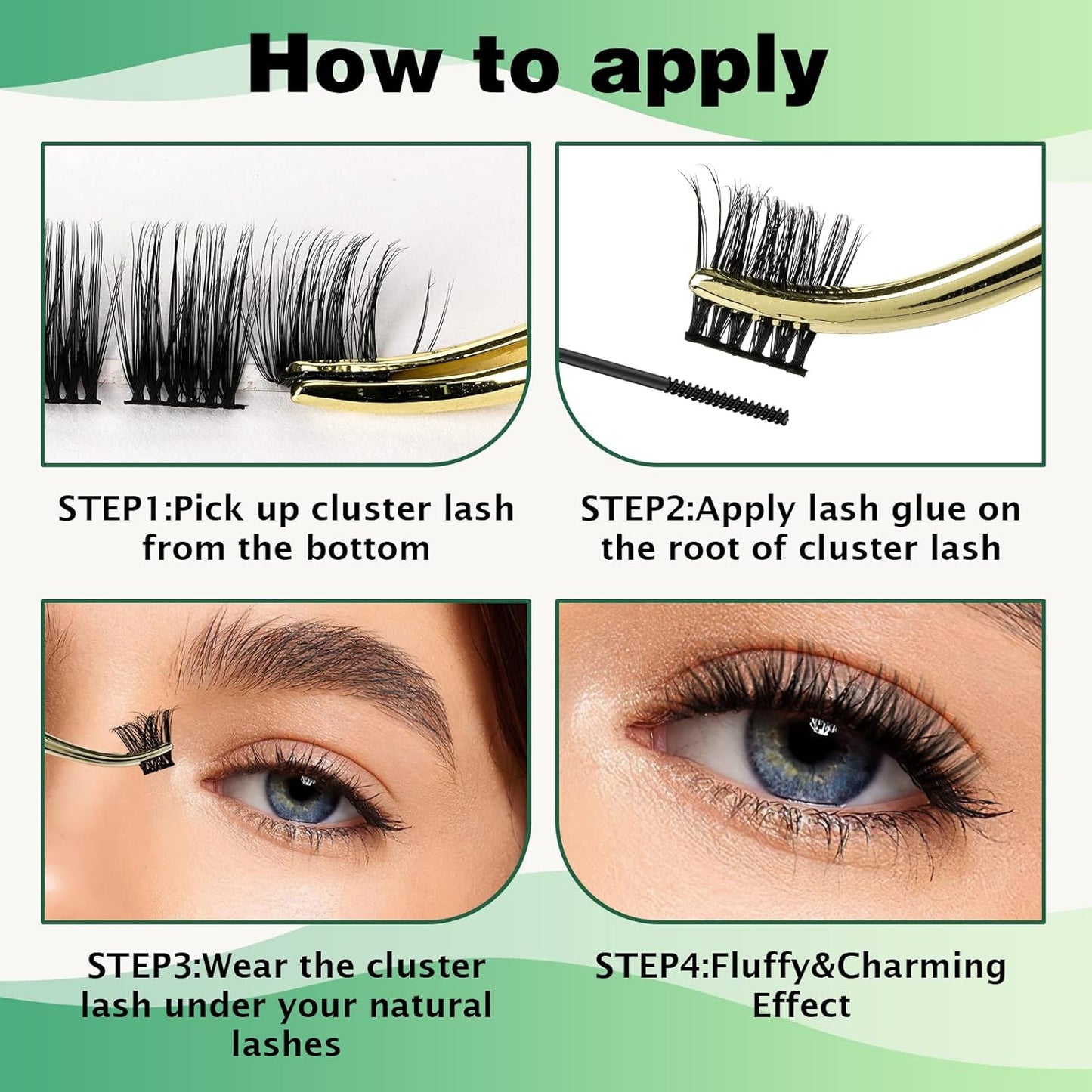 How to apply

STEP1:Pick up cluster lash from the bottom

STEP2:Apply lash glue on the root of cluster lash

STEP3:Wear the cluster lash under your natural lashes

STEP4:Fluffy&Charming Effect