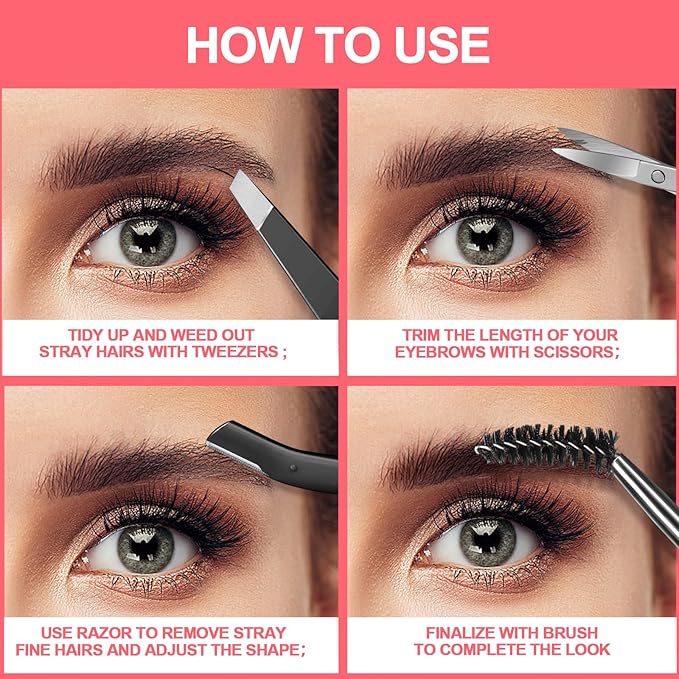 HOW TO USE

TIDY UP AND WEED OUT STRAY HAIRS WITH TWEEZERS ;

TRIM THE LENGTH OF YOUR EYEBROWS WITH SCISSORS;

USE RAZOR TO REMOVE STRAY FINE HAIRS AND ADJUST THE SHAPE;

FINALIZE WITH BRUSH TO COMPLETE THE LOOK