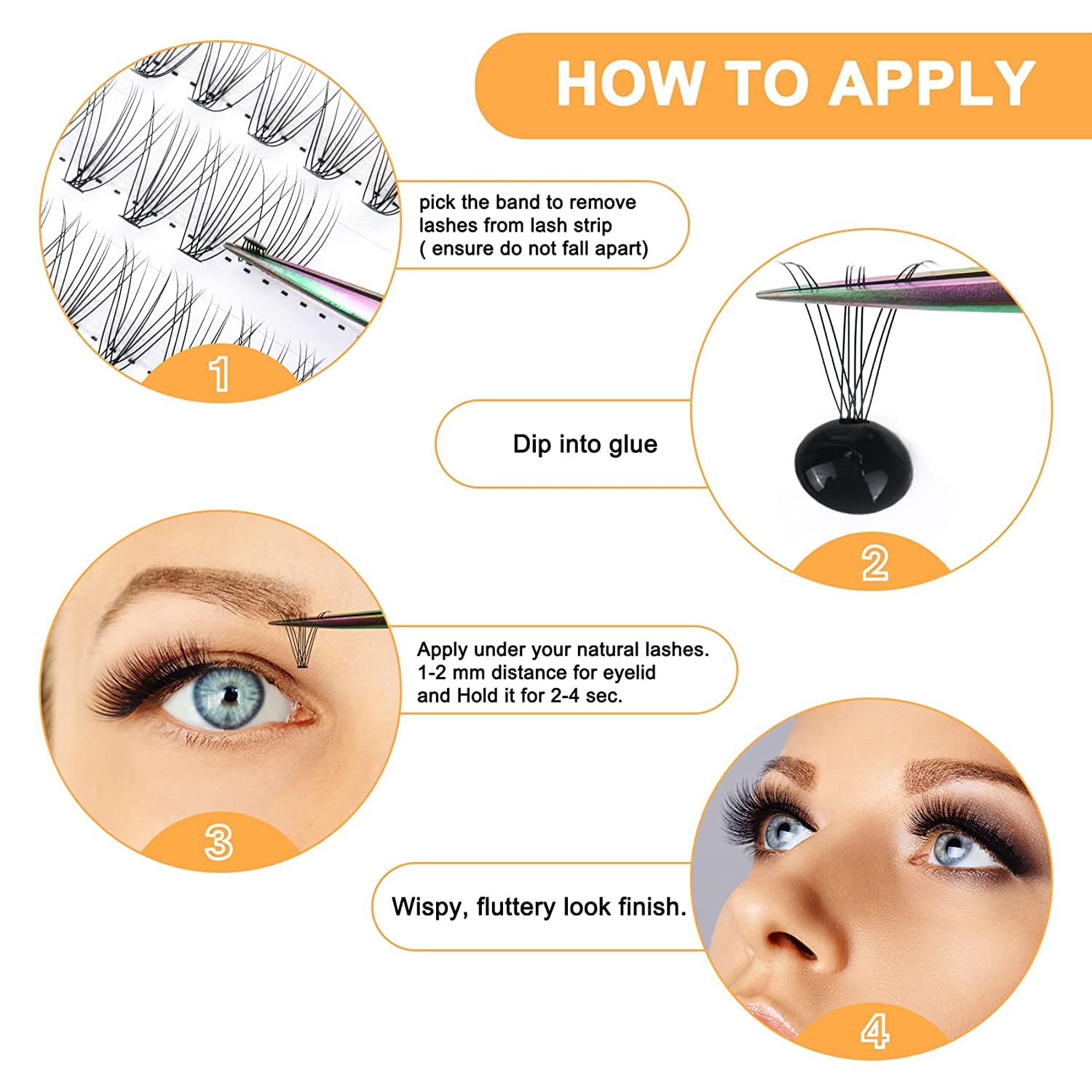 HOW TO APPLY

pick the band to remove lashes from lash strip ( ensure do not fall apart)

1

Dip into glue

2

Apply under your natural lashes. 1-2 mm distance for eyelid and Hold it for 2-4 sec.

3

Wispy, fluttery look finish.

4