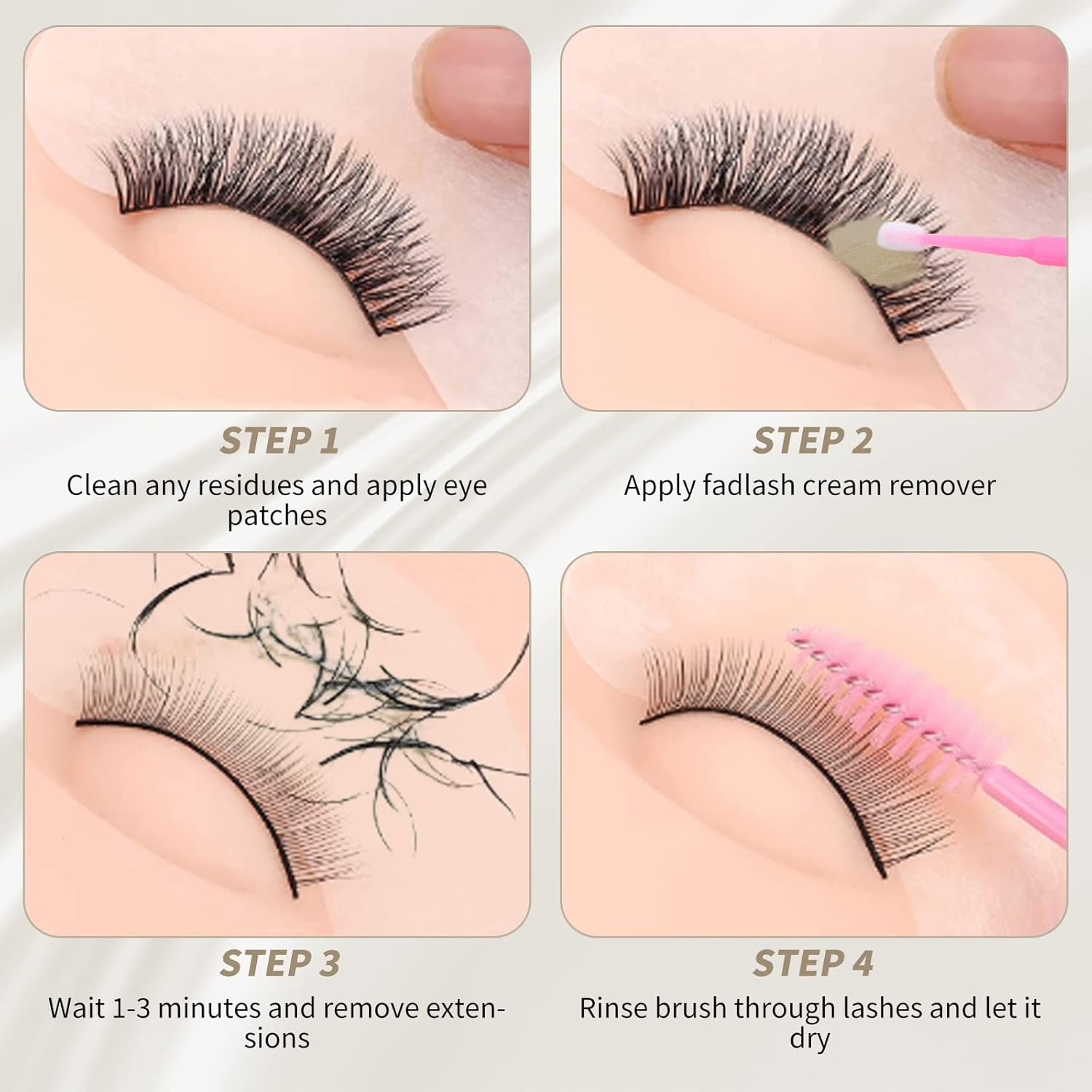 STEP 1
Clean any residues and apply eye patches

STEP 2
Apply fadlash cream remover

STEP 3
Wait 1-3 minutes and remove extensions

STEP 4
Rinse brush through lashes and let it dry