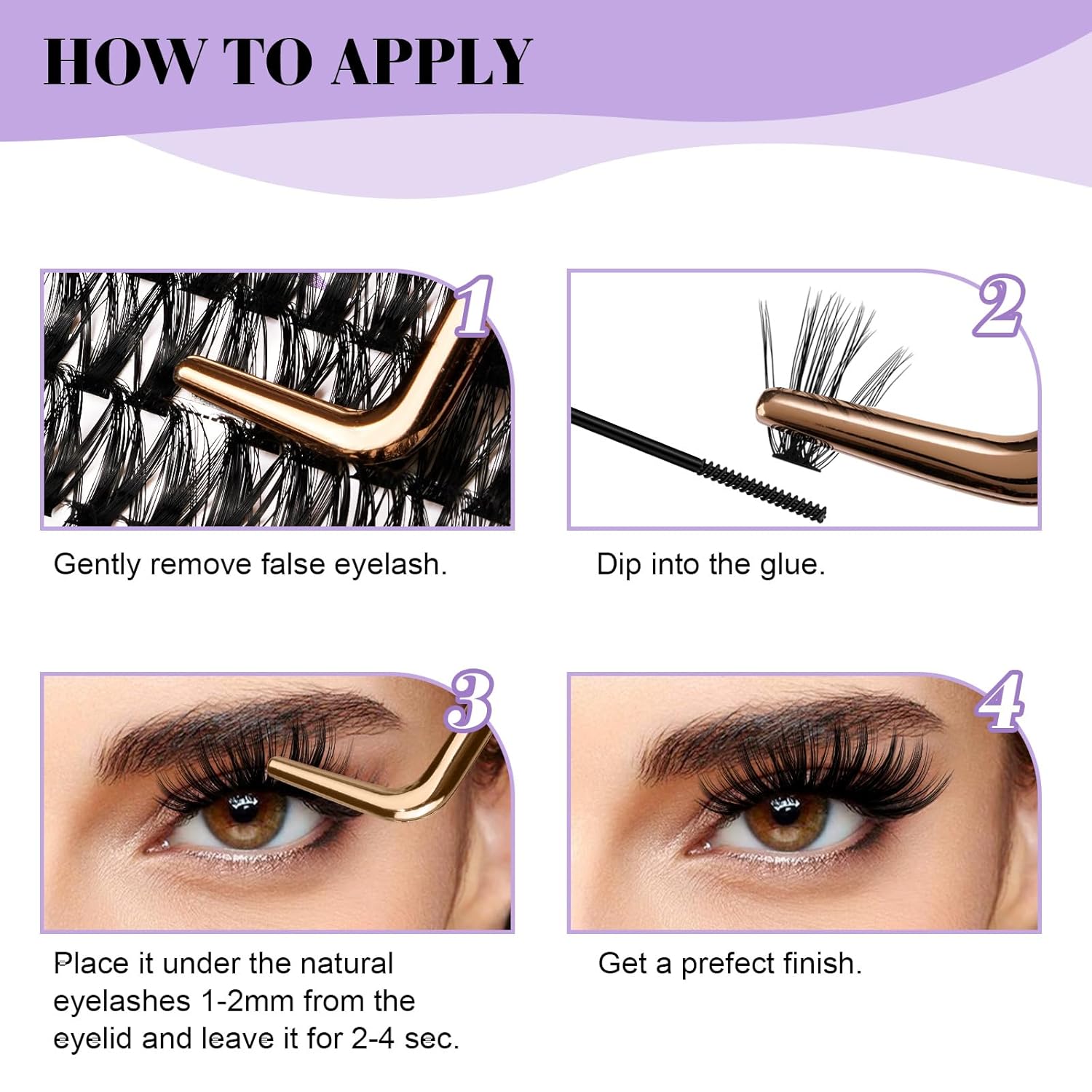 HOW TO APPLY

1

Gently remove false eyelash.

2

Dip into the glue.

3

Place it under the natural eyelashes 1-2mm from the eyelid and leave it for 2-4 sec.

4

Get a prefect finish.