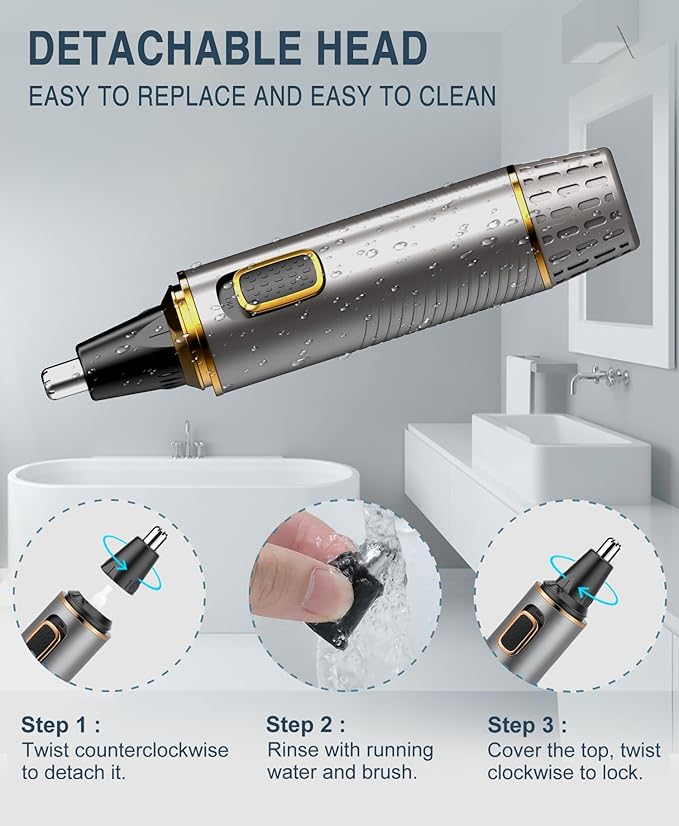 DETACHABLE HEAD
EASY TO REPLACE AND EASY TO CLEAN

Step 1 :
Twist counterclockwise to detach it.

Step 2 :
Rinse with running water and brush.

Step 3 :
Cover the top, twist clockwise to lock.