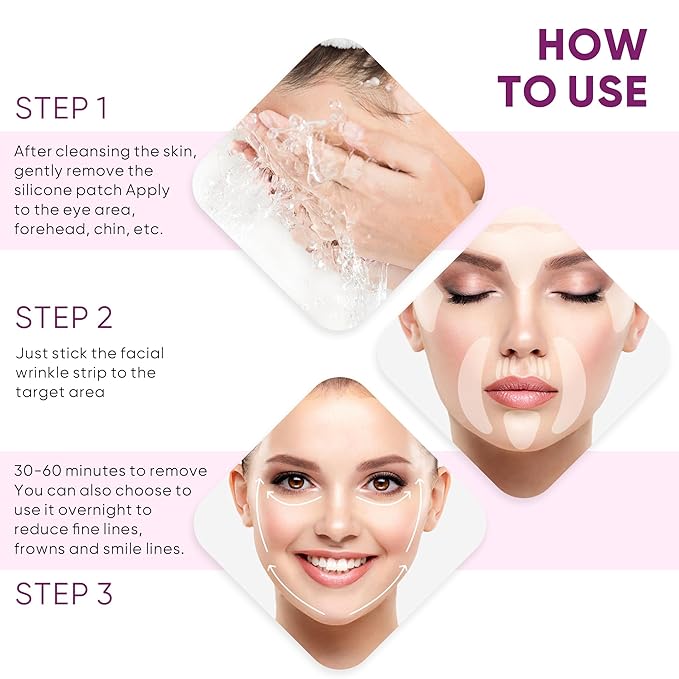 HOW TO USE

STEP 1

After cleansing the skin, gently remove the silicone patch Apply to the eye area, forehead, chin, etc.

STEP 2

Just stick the facial wrinkle strip to the target area

30-60 minutes to remove You can also choose to use it overnight to reduce fine lines, frowns and smile lines.

STEP 3