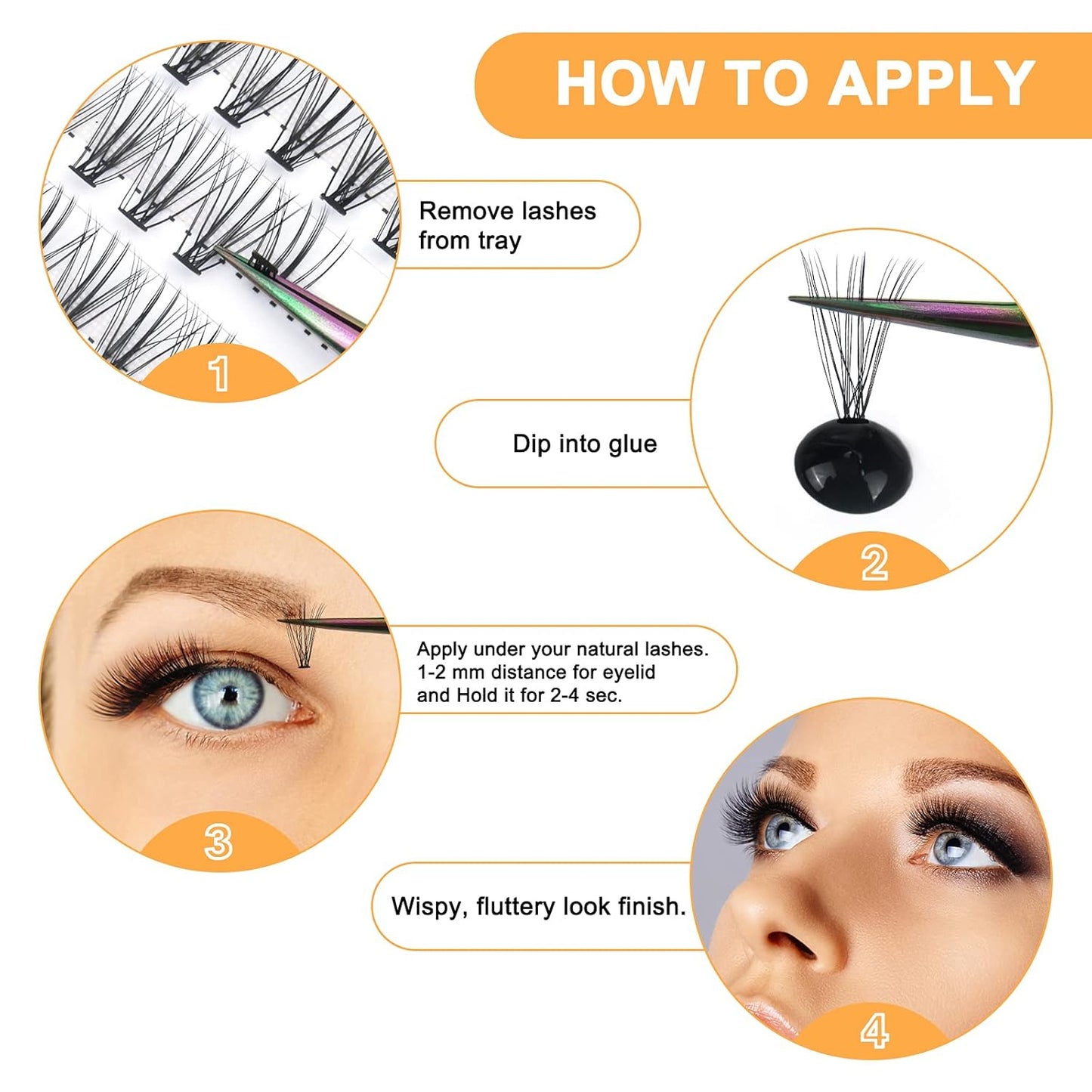 HOW TO APPLY

Remove lashes from tray

1

Dip into glue

2

Apply under your natural lashes.
1-2 mm distance for eyelid
and Hold it for 2-4 sec.

3

Wispy, fluttery look finish.

4