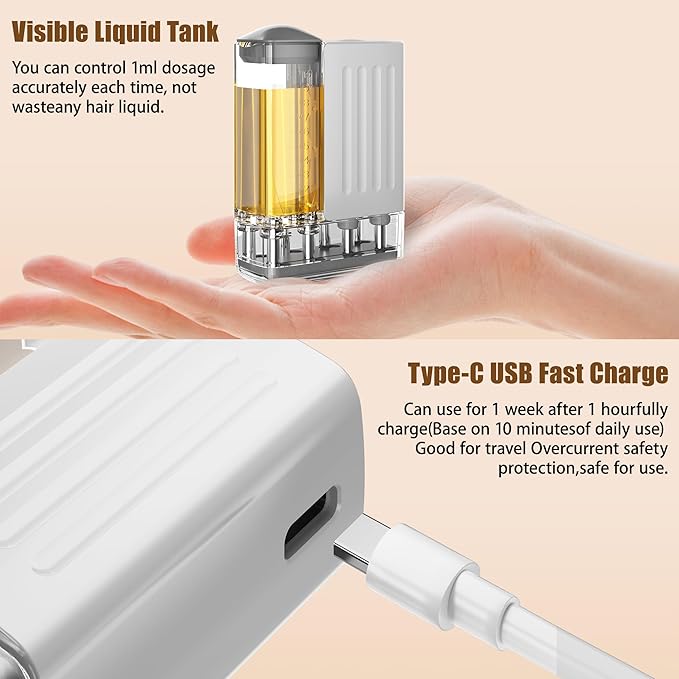 Visible Liquid Tank

You can control 1ml dosage accurately each time, not wasteany hair liquid.

Type-C USB Fast Charge

Can use for 1 week after 1 hourfully charge(Base on 10 minutesof daily use) Good for travel Overcurrent safety protection,safe for use.