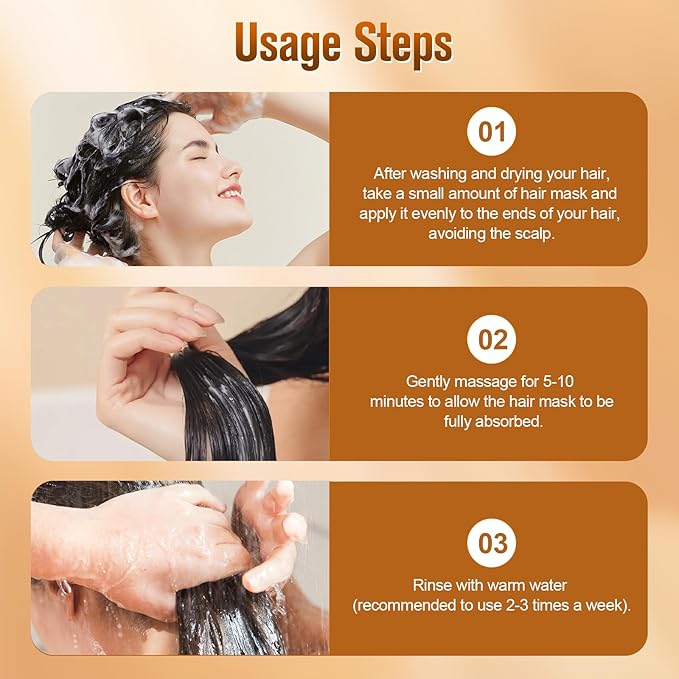 Usage Steps

01

After washing and drying your hair, take a small amount of hair mask and apply it evenly to the ends of your hair, avoiding the scalp.

02

Gently massage for 5-10 minutes to allow the hair mask to be fully absorbed.

03

Rinse with warm water (recommended to use 2-3 times a week).