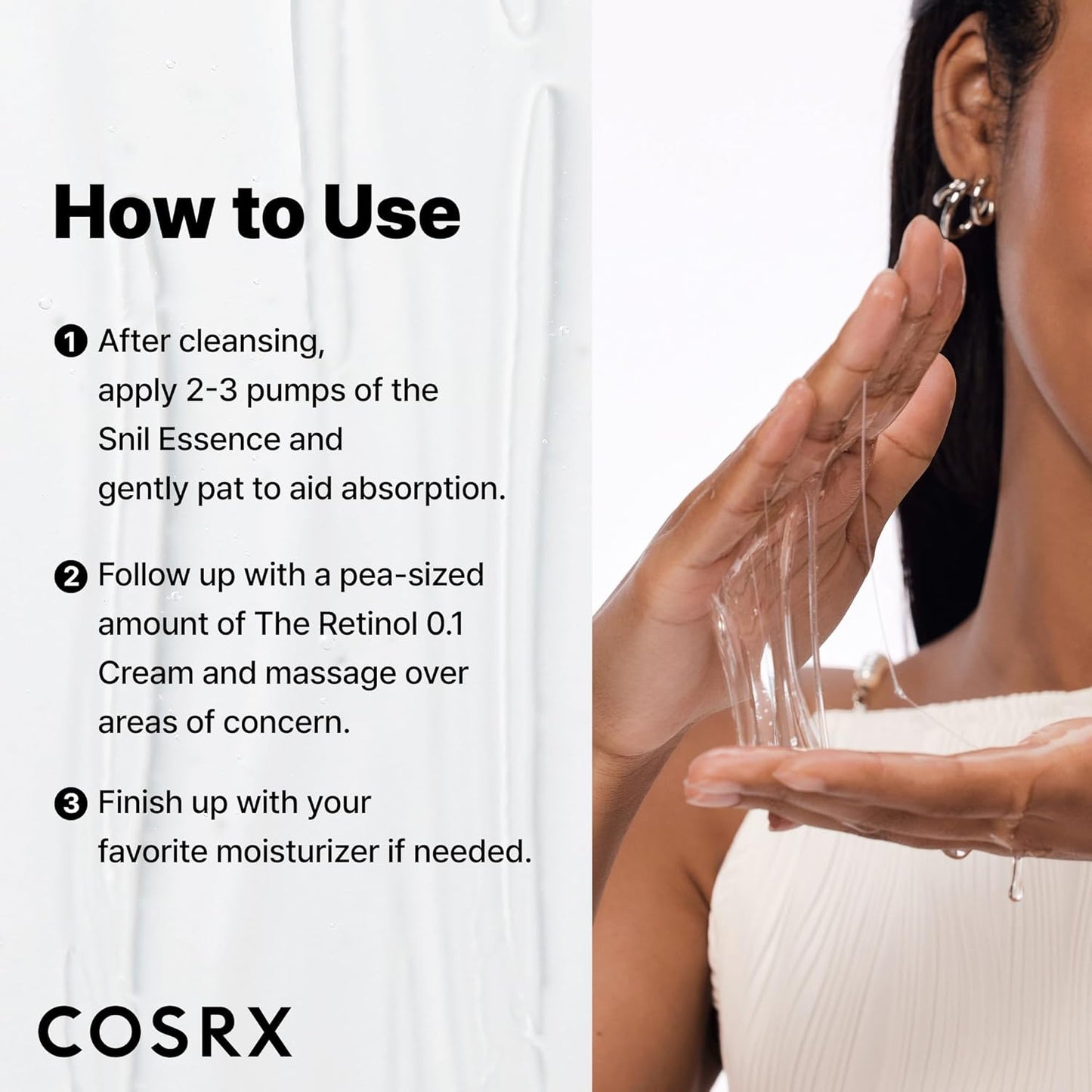 How to Use

❶ After cleansing, apply 2-3 pumps of the Snil Essence and gently pat to aid absorption.

❷ Follow up with a pea-sized amount of The Retinol 0.1 Cream and massage over areas of concern.

❸ Finish up with your favorite moisturizer if needed.

COSRX