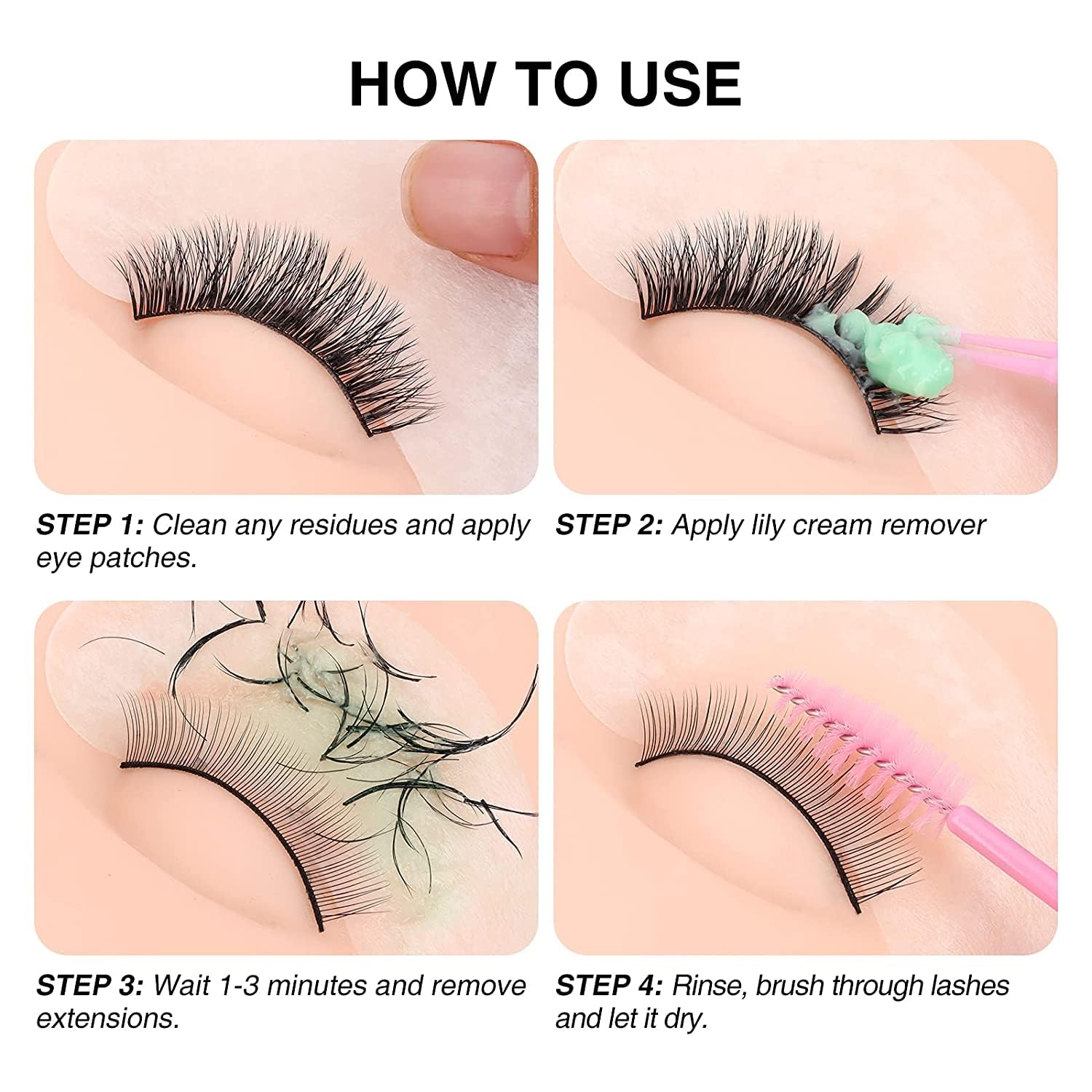 HOW TO USE

STEP 1: Clean any residues and apply eye patches.

STEP 2: Apply lily cream remover

STEP 3: Wait 1-3 minutes and remove extensions.

STEP 4: Rinse, brush through lashes and let it dry.