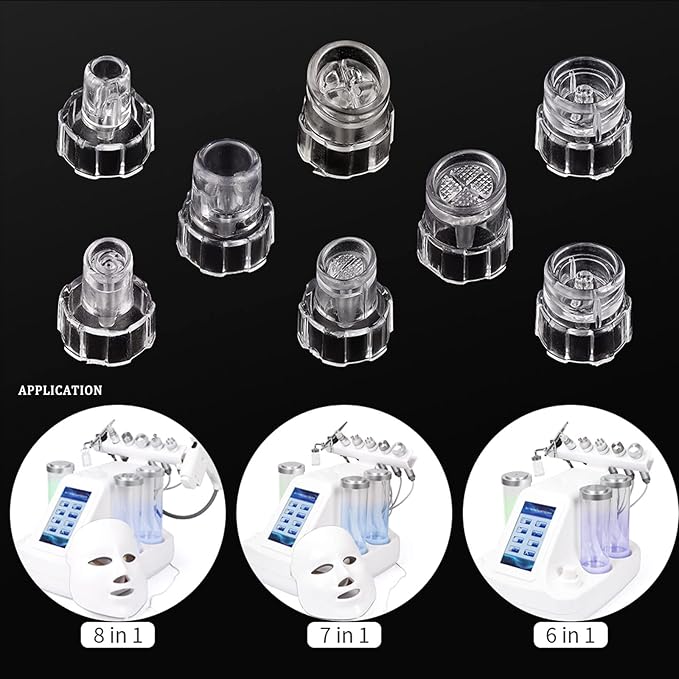 APPLICATION

8 in 1

7 in 1

6 in 1