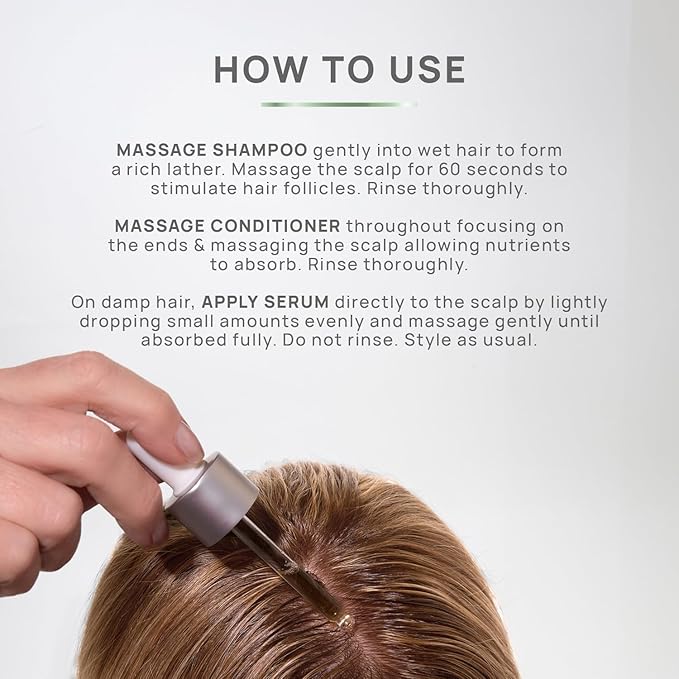 HOW TO USE

MASSAGE SHAMPOO gently into wet hair to form a rich lather. Massage the scalp for 60 seconds to stimulate hair follicles. Rinse thoroughly.

MASSAGE CONDITIONER throughout focusing on the ends & massaging the scalp allowing nutrients to absorb. Rinse thoroughly.

On damp hair, APPLY SERUM directly to the scalp by lightly dropping small amounts evenly and massage gently until absorbed fully. Do not rinse. Style as usual.