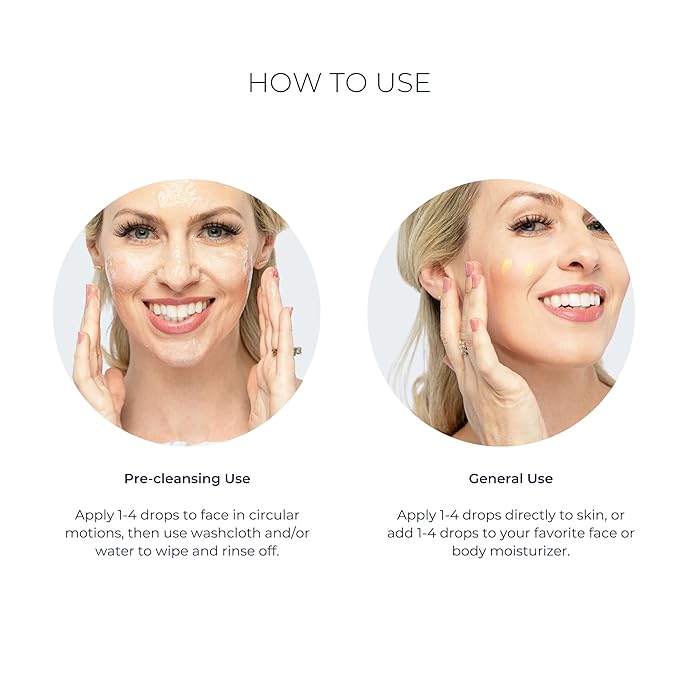 HOW TO USE

Pre-cleansing Use

Apply 1-4 drops to face in circular motions, then use washcloth and/or water to wipe and rinse off.

General Use

Apply 1-4 drops directly to skin, or add 1-4 drops to your favorite face or body moisturizer.