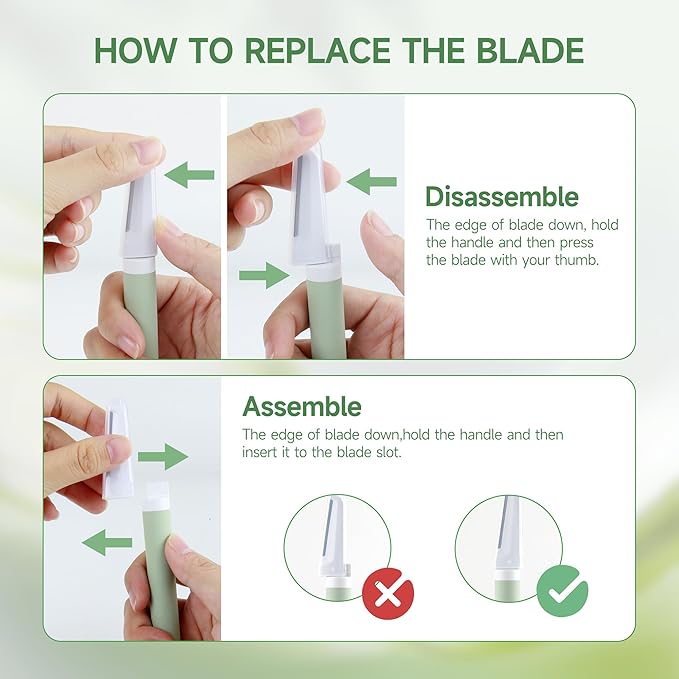 HOW TO REPLACE THE BLADE

Disassemble

The edge of blade down, hold the handle and then press the blade with your thumb.

Assemble

The edge of blade down,hold the handle and then insert it to the blade slot.