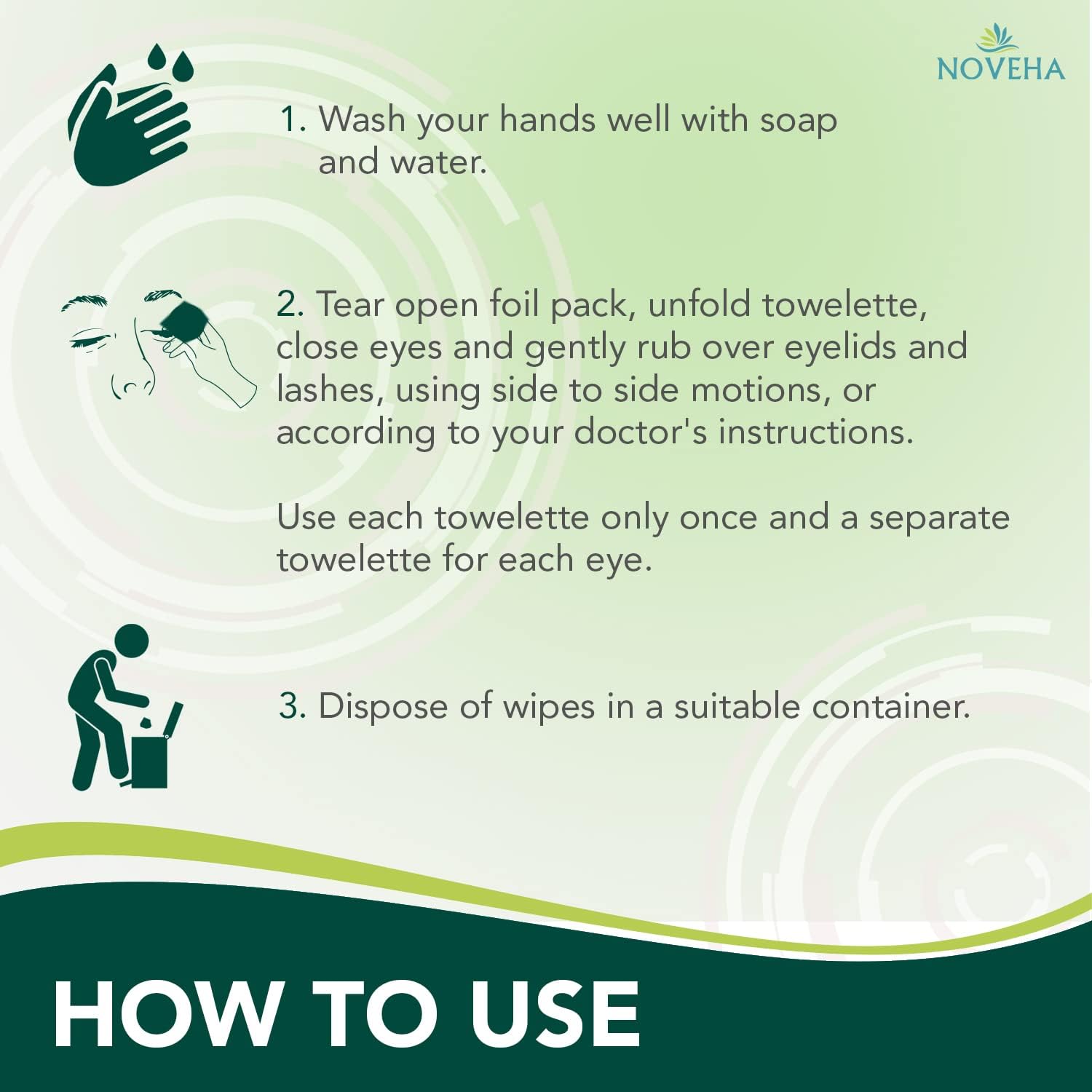 NOVEHA

1. Wash your hands well with soap and water.

2. Tear open foil pack, unfold towelette, close eyes and gently rub over eyelids and lashes, using side to side motions, or according to your doctor's instructions.

Use each towelette only once and a separate towelette for each eye.

3. Dispose of wipes in a suitable container.

HOW TO USE