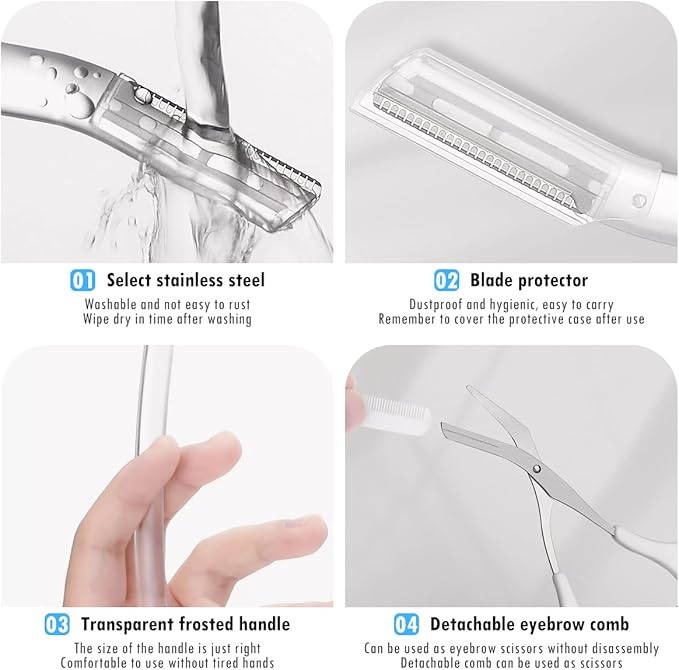 01 Select stainless steel
Washable and not easy to rust
Wipe dry in time after washing

02 Blade protector
Dustproof and hygienic, easy to carry
Remember to cover the protective case after use

03 Transparent frosted handle
The size of the handle is just right
Comfortable to use without tired hands

04 Detachable eyebrow comb
Can be used as eyebrow scissors without disassembly
Detachable comb can be used as scissors