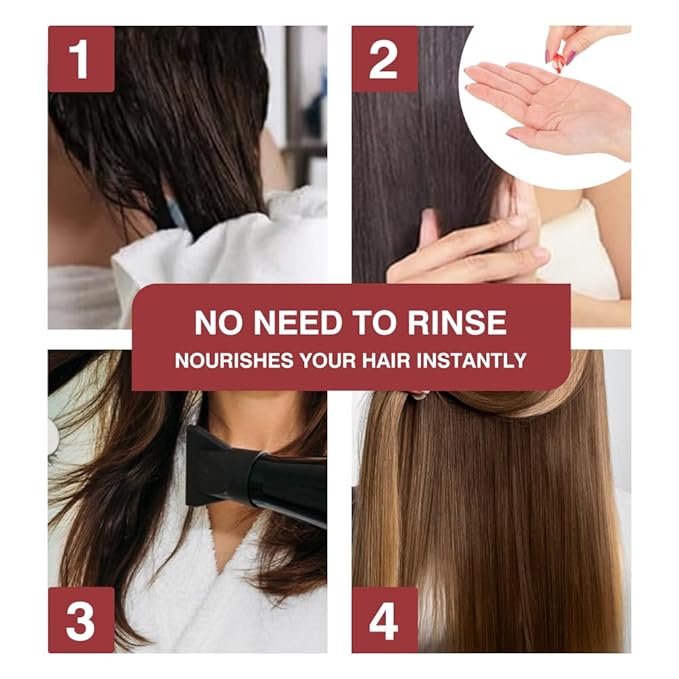 1

2

NO NEED TO RINSE
NOURISHES YOUR HAIR INSTANTLY

3

4