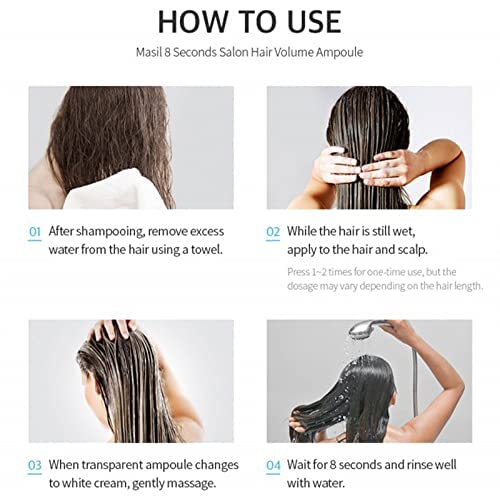 HOW TO USE

Masil 8 Seconds Salon Hair Volume Ampoule

01 After shampooing, remove excess water from the hair using a towel.

02 While the hair is still wet, apply to the hair and scalp.

Press 1~2 times for one-time use, but the dosage may vary depending on the hair length.

03 When transparent ampoule changes to white cream, gently massage.

04 Wait for 8 seconds and rinse well with water.