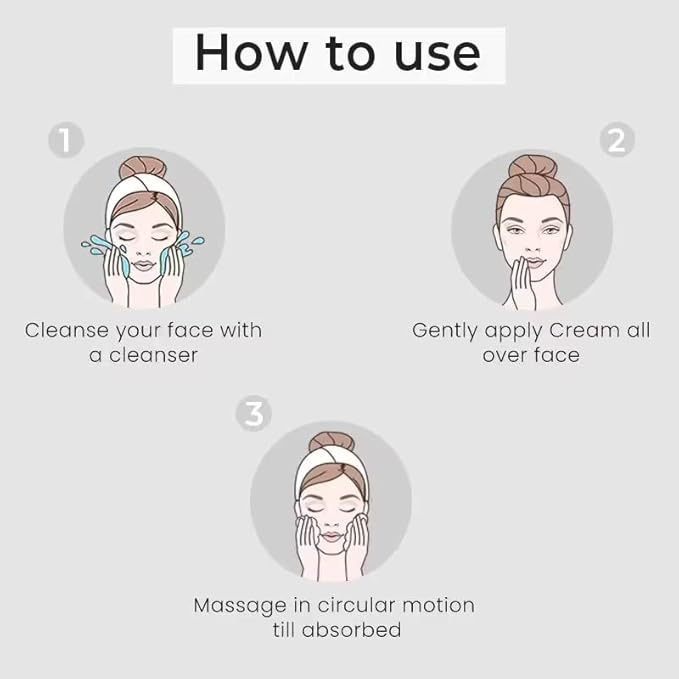 How to use

1

Cleanse your face with a cleanser

2

Gently apply Cream all over face

3

Massage in circular motion till absorbed