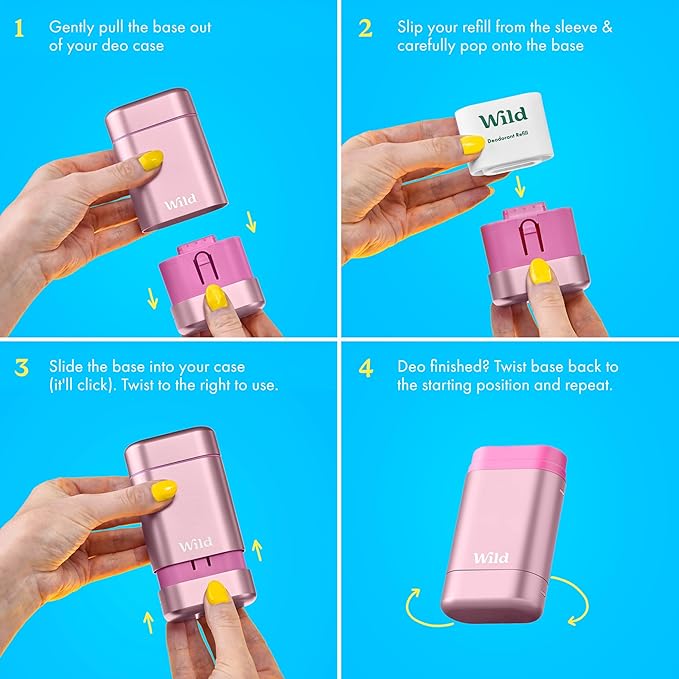 1 Gently pull the base out of your deo case

Wild

2 Slip your refill from the sleeve & carefully pop onto the base

Wild
Deodorant Refill

3 Slide the base into your case (it'll click). Twist to the right to use.

Wild

4 Deo finished? Twist base back to the starting position and repeat.

Wild