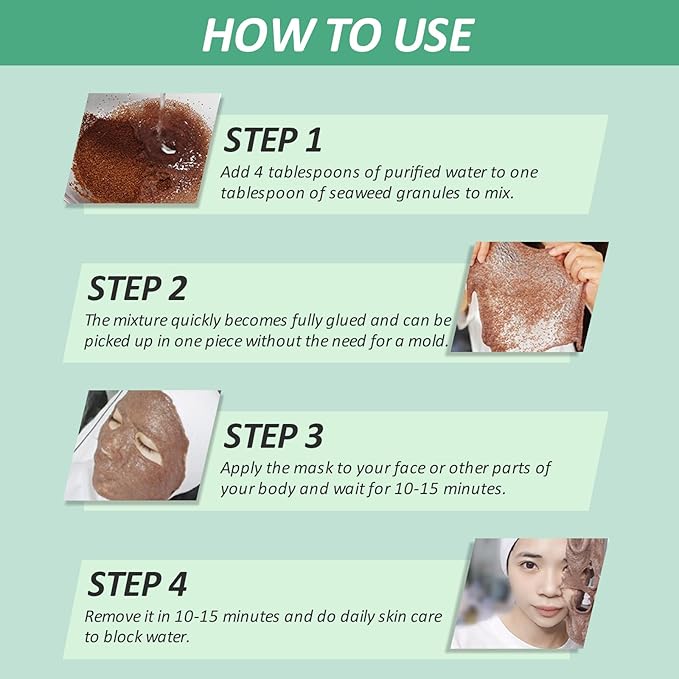 HOW TO USE

STEP 1
Add 4 tablespoons of purified water to one tablespoon of seaweed granules to mix.

STEP 2
The mixture quickly becomes fully glued and can be picked up in one piece without the need for a mold.

STEP 3
Apply the mask to your face or other parts of your body and wait for 10-15 minutes.

STEP 4
Remove it in 10-15 minutes and do daily skin care to block water.