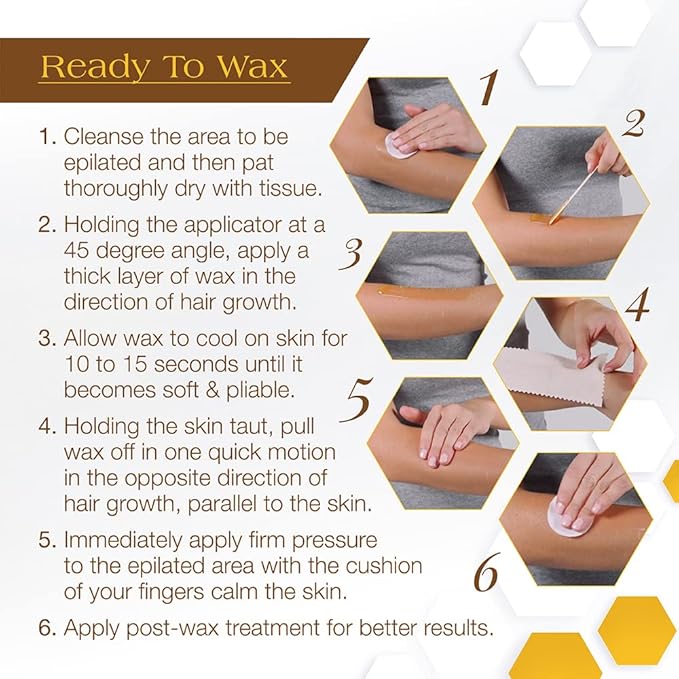 Ready To Wax

1. Cleanse the area to be epilated and then pat thoroughly dry with tissue.

2. Holding the applicator at a 45 degree angle, apply a thick layer of wax in the direction of hair growth.

3. Allow wax to cool on skin for 10 to 15 seconds until it becomes soft & pliable.

4. Holding the skin taut, pull wax off in one quick motion in the opposite direction of hair growth, parallel to the skin.

5. Immediately apply firm pressure to the epilated area with the cushion of your fingers calm the skin.

6. Apply post-wax treatment for better results.

1

2

3

4

5

6