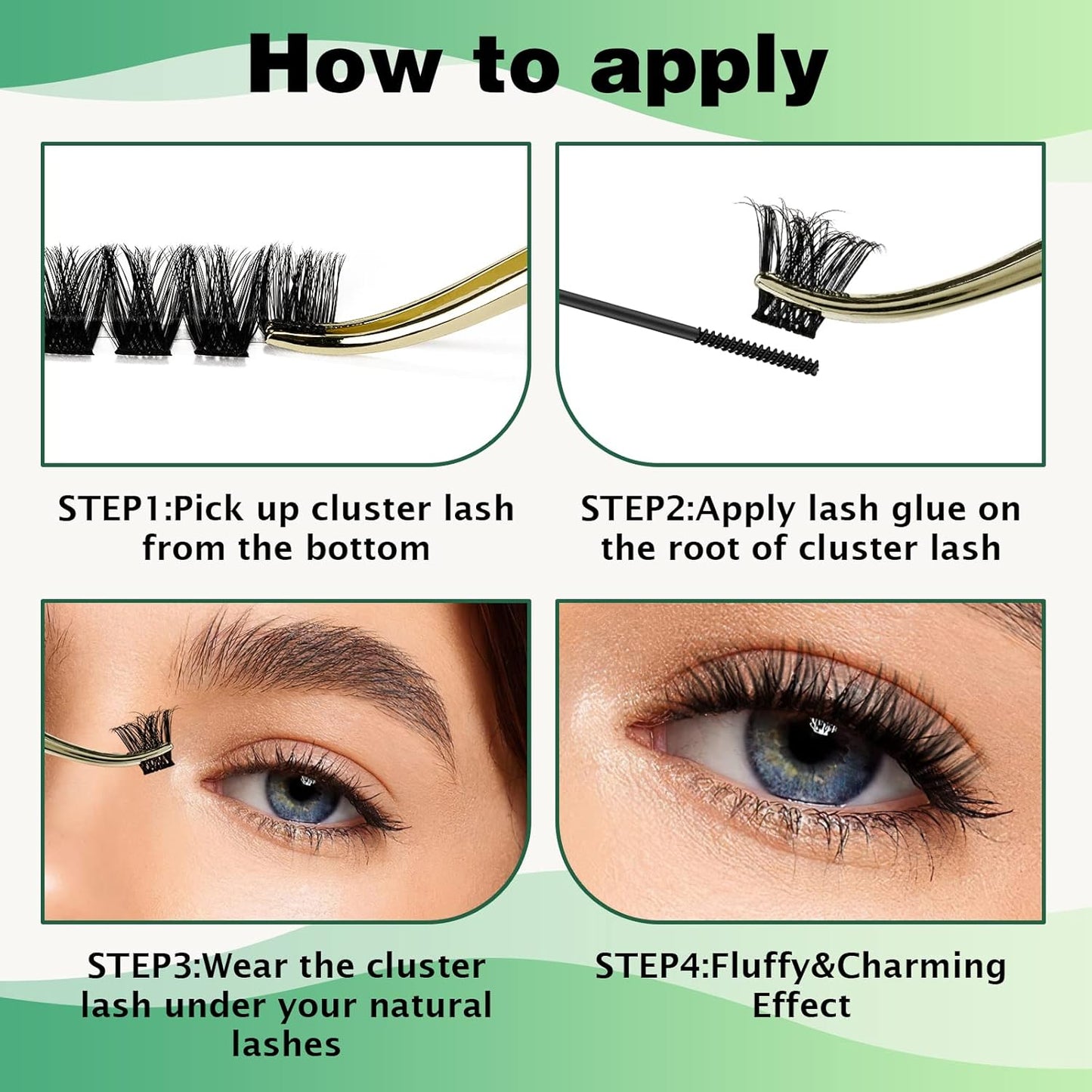 How to apply

STEP1:Pick up cluster lash from the bottom

STEP2:Apply lash glue on the root of cluster lash

STEP3:Wear the cluster lash under your natural lashes

STEP4:Fluffy&Charming Effect