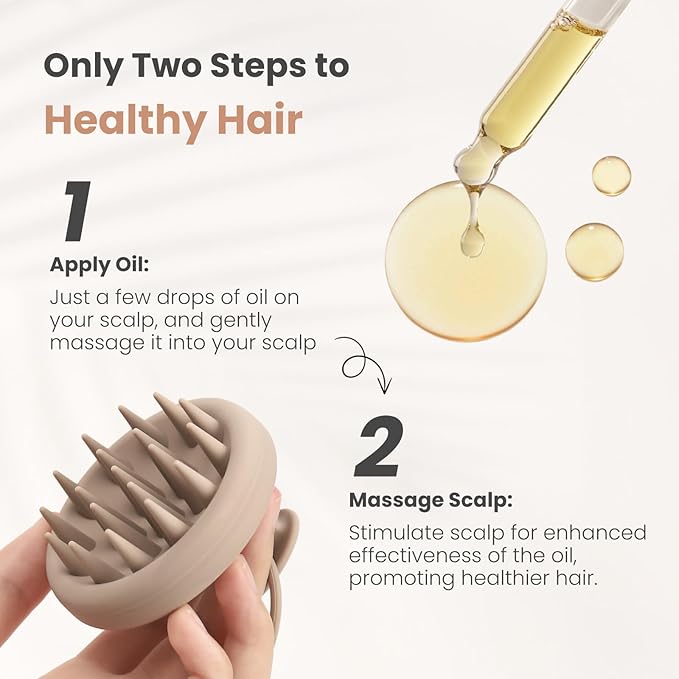 Only Two Steps to
Healthy Hair

1

Apply Oil:

Just a few drops of oil on your scalp, and gently massage it into your scalp

2

Massage Scalp:

Stimulate scalp for enhanced effectiveness of the oil, promoting healthier hair.